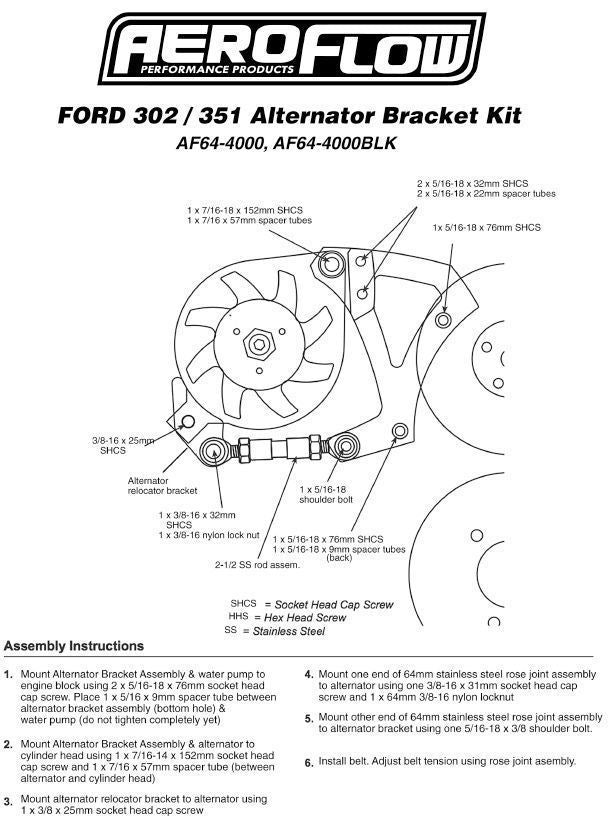 AEROFLOW
PERFORMANCE PRODUCTS

FORD 302 / 351 Alternator Bracket Kit
AF64-4000, AF64-4000BLK

2 x 5/16-18 x 32mm SHCS
2 x 5/16-18 x 22mm spacer tubes

1 x 7/16-18 x 152mm SHCS
1 x 7/16 x 57mm spacer tubes

1x 5/16-18 x 76mm SHCS

3/8-16 x 25mm SHCS

Alternator relocator bracket

1 x 5/16-18 shoulder bolt

1 x 3/8-16 x 32mm SHCS
1 x 3/8-16 nylon lock nut

1 x 5/16-18 x 76mm SHCS
1 x 5/16-18 x 9mm spacer tubes (back)

2-1/2 SS rod assem.

SHCS = Socket Head Cap Screw
HHS = Hex Head Screw
SS = Stainless Steel

Assembly Instructions

1. Mount Alternator Bracket Assembly & water pump to engine block using 2 x 5/16-18 x 76mm socket head cap screw. Place 1 x 5/16 x 9mm spacer tube between alternator bracket assembly (bottom hole) & water pump (do not tighten completely yet)

2. Mount Alternator Bracket Assembly & alternator to cylinder head using 1 x 7/16-14 x 152mm socket head cap screw and 1 x 7/16 x 57mm spacer tube (between alternator and cylinder head)

3. Mount alternator relocator bracket to alternator using 1 x 3/8 x 25mm socket head cap screw

4. Mount one end of 64mm stainless steel rose joint assembly to alternator using one 3/8-16 x 31mm socket head cap screw and 1 x 64mm 3/8-16 nylon locknut

5. Mount other end of 64mm stainless steel rose joint assembly to alternator bracket using one 5/16-18 x 3/8 shoulder bolt.

6. Install belt. Adjust belt tension using rose joint asembly.