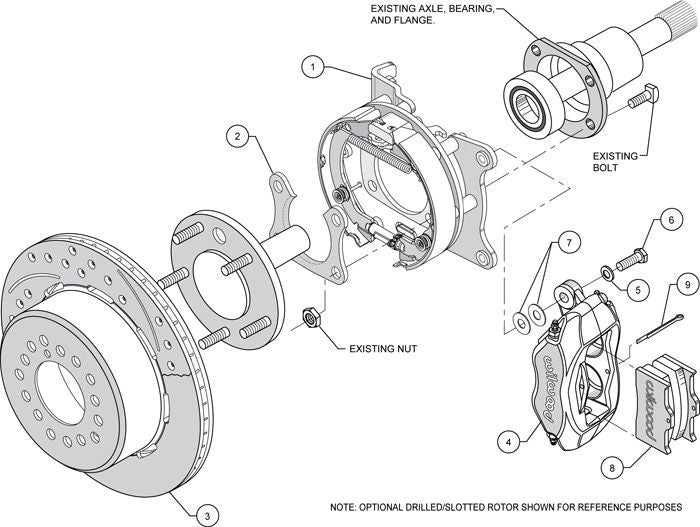 EXISTING AXLE, BEARING, AND FLANGE.

1

2

EXISTING BOLT

6

7

5

9

EXISTING NUT

wilwood

wilwood

4

8

3

NOTE: OPTIONAL DRILLED/SLOTTED ROTOR SHOWN FOR REFERENCE PURPOSES