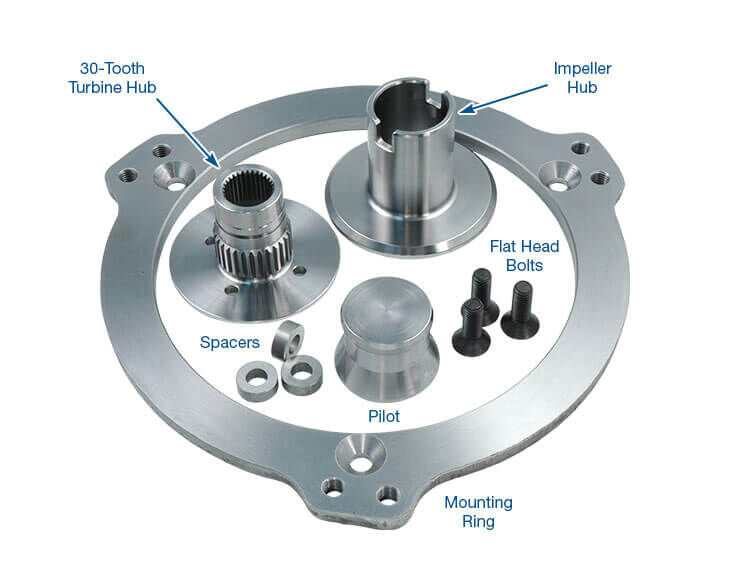 30-Tooth Turbine Hub

Impeller Hub

Flat Head Bolts

Spacers

Pilot

Mounting Ring